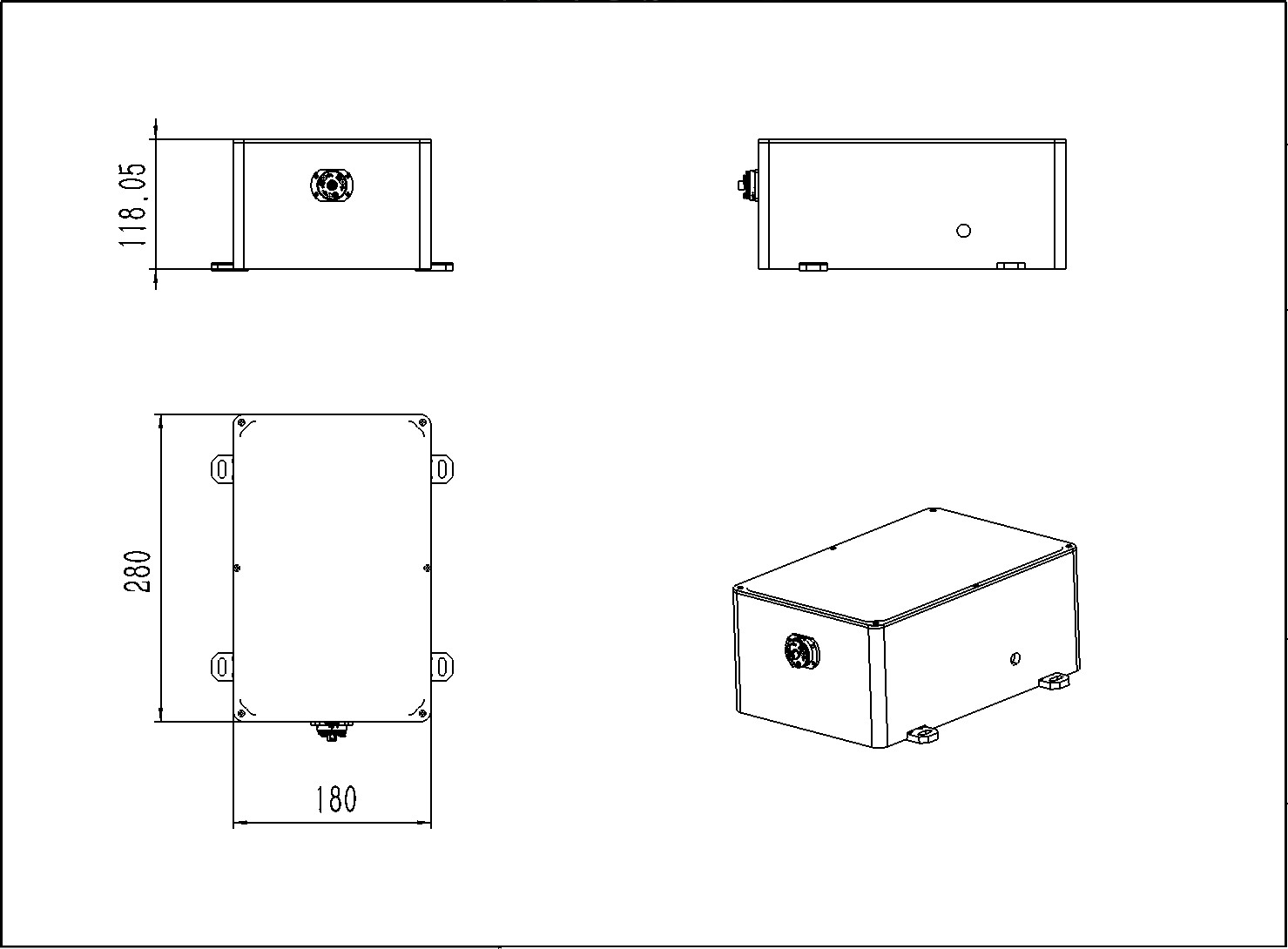 118.05

280

180